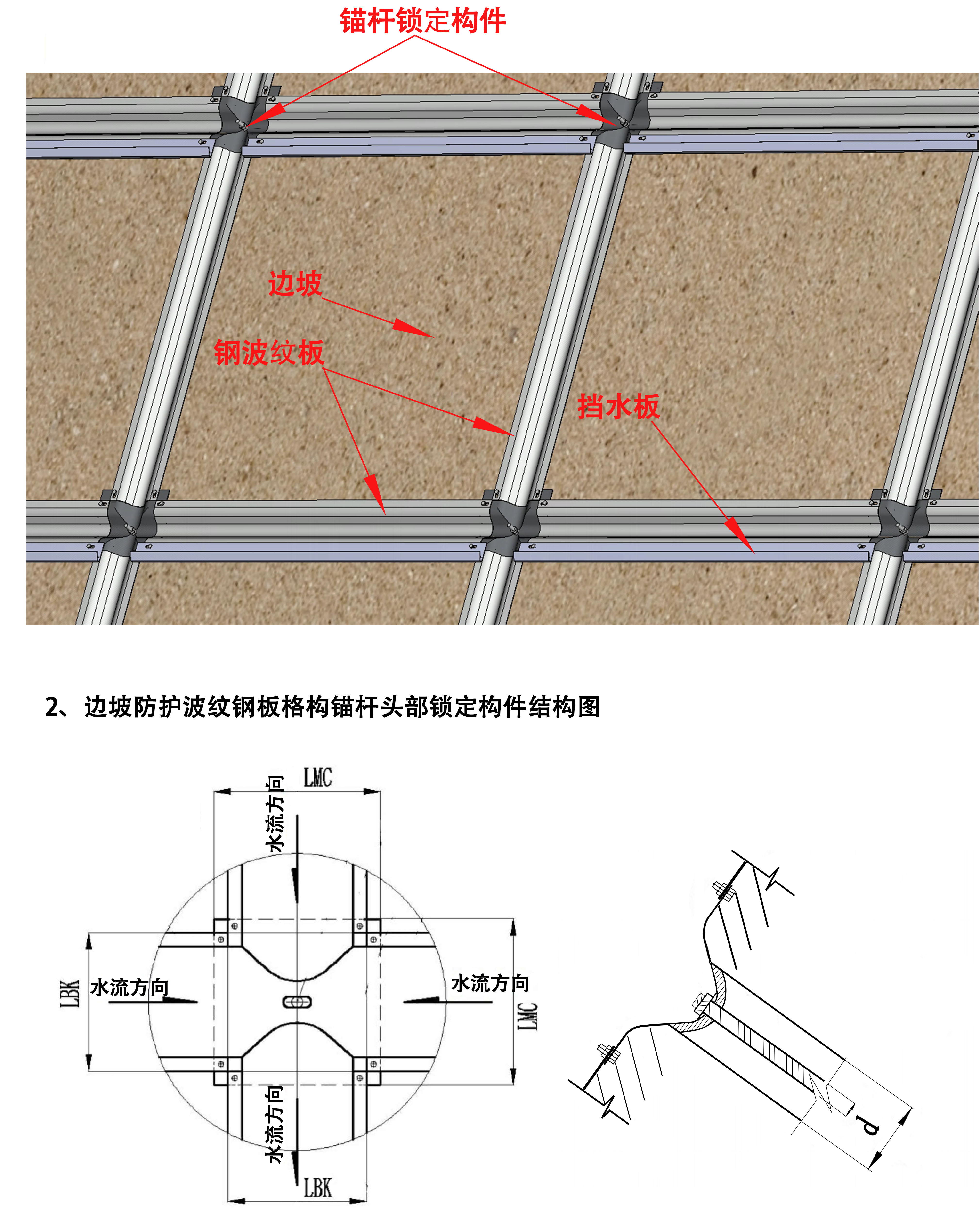 锚杆锁定构件

边坡

钢波纹板

挡水板

2、边坡防护波纹钢板格构锚杆头部锁定构件结构图

LMC

水流方向

LBK

水流方向

水流方向

LMC

水流方向

LBK

d